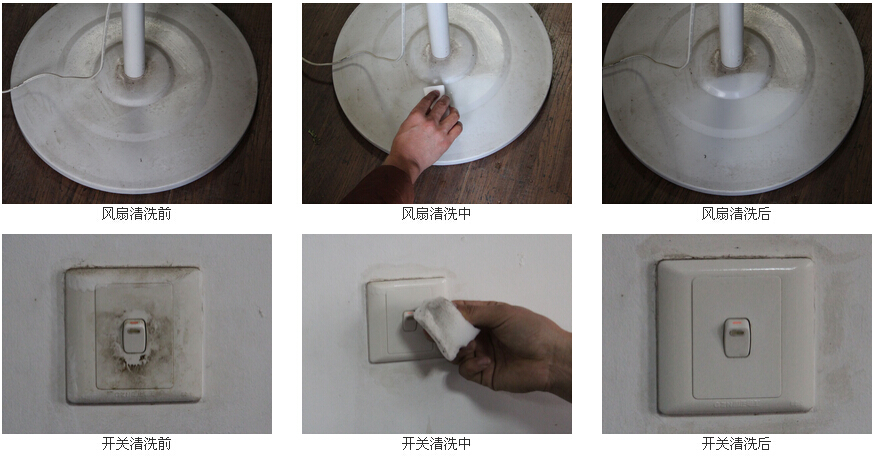 风扇清洗前

风扇清洗中

风扇清洗后

开关清洗前

开关清洗中

开关清洗后